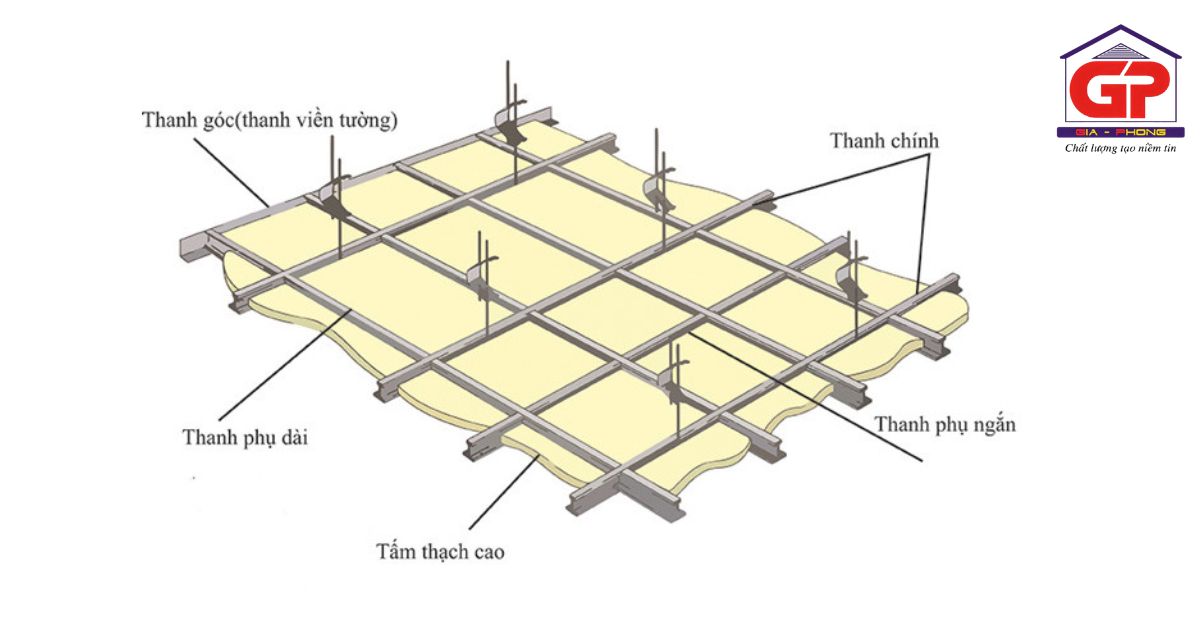 GP
GIA - PHONG
Chất lượng tạo niềm tin

Thanh góc(thanh viền tường)

Thanh chính

Thanh phụ dài

Thanh phụ ngắn

Tấm thạch cao